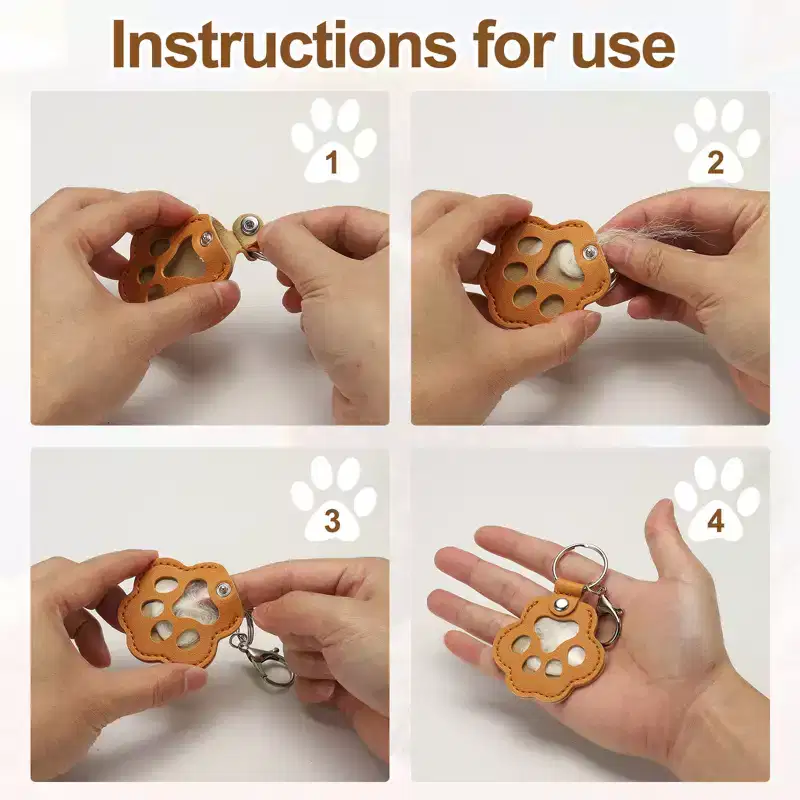 Instructions for use

1

2

3

4